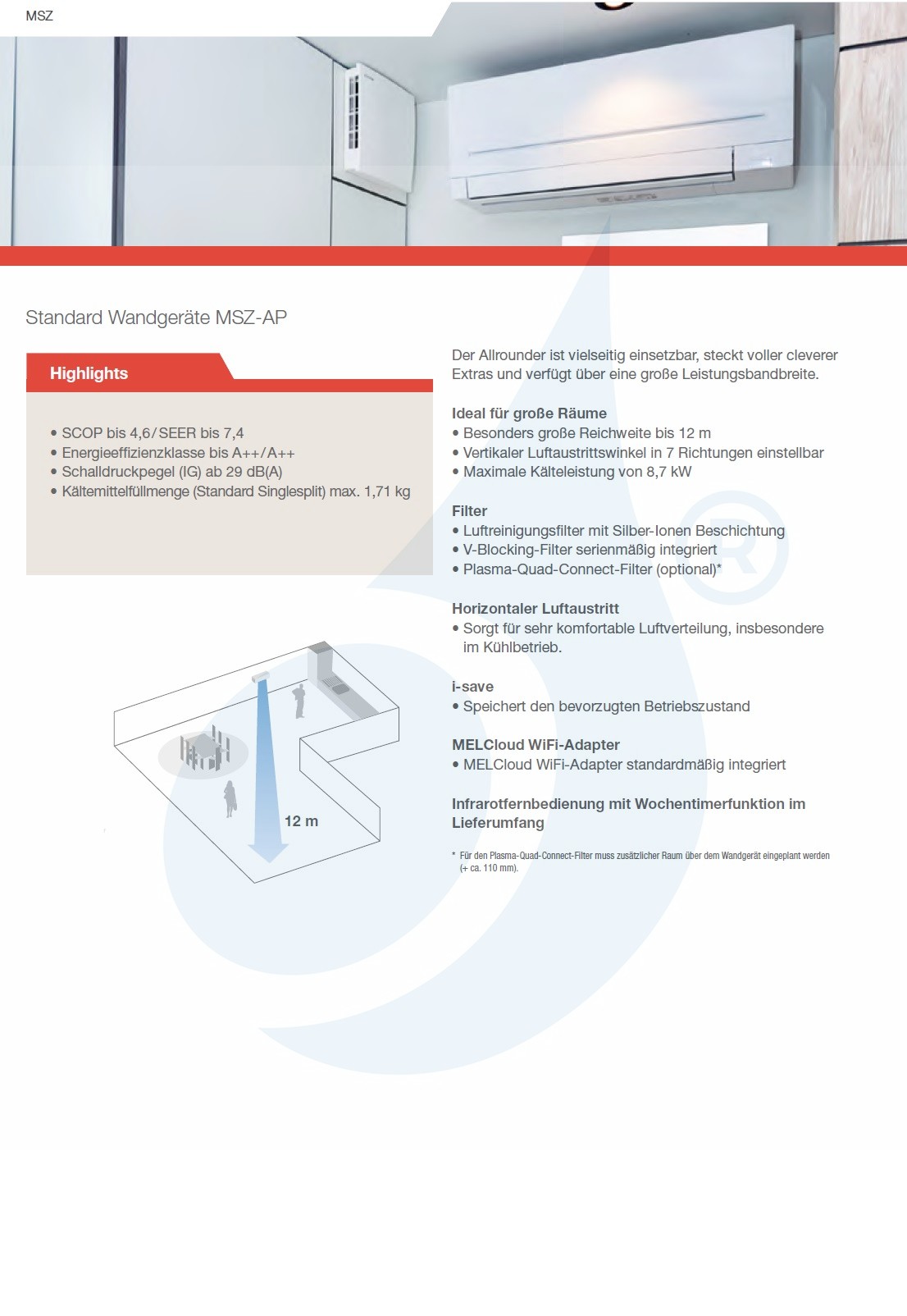 MSZ

Standard Wandgeräte MSZ-AP

Highlights

• SCOP bis 4,6/SEER bis 7,4
• Energieeffizienzklasse bis A++/A++
• Schalldruckpegel (IG) ab 29 dB(A)
• Kältemittelfüllmenge (Standard Singlesplit) max. 1,71 kg

12 m

Der Allrounder ist vielseitig einsetzbar, steckt voller cleverer Extras und verfügt über eine große Leistungsbandbreite.

Ideal für große Räume
• Besonders große Reichweite bis 12 m
• Vertikaler Luftaustrittswinkel in 7 Richtungen einstellbar
• Maximale Kälteleistung von 8,7 kW

Filter
• Luftreinigungsfilter mit Silber-Ionen Beschichtung
• V-Blocking-Filter serienmäßig integriert
• Plasma-Quad-Connect-Filter (optional)*

Horizontaler Luftaustritt
• Sorgt für sehr komfortable Luftverteilung, insbesondere im Kühlbetrieb.

i-save
• Speichert den bevorzugten Betriebszustand

MELCloud WiFi-Adapter
• MELCloud WiFi-Adapter standardmäßig integriert

Infrarotfernbedienung mit Wochentimerfunktion im Lieferumfang

* Für den Plasma-Quad-Connect-Filter muss zusätzlicher Raum über dem Wandgerät eingeplant werden (+ ca. 110 mm).